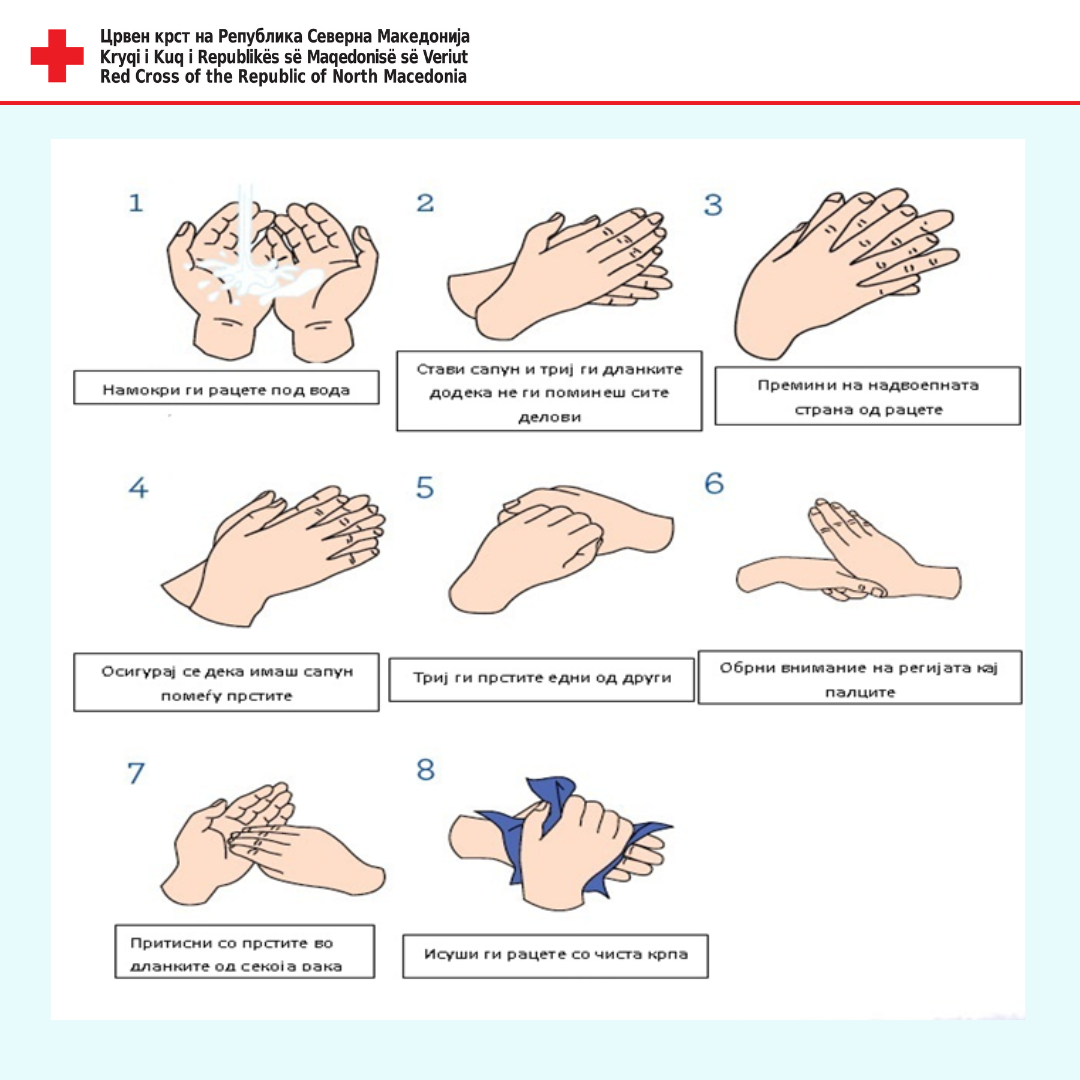 Црвен крст на Република Северна Македонија
Kryqi i Kuq i Republikës së Maqedonisë së Veriut
Red Cross of the Republic of North Macedonia

1
Намокри ги рацете под вода

2
Стави сапун и триј ги дланките додека не ги поминеш сите делови

3
Премини на надвоепната страна од рацете

4
Осигурај се дека имаш сапун помеѓу прстите

5
Триј ги прстите едни од други

6
Обрни внимание на регијата кај палците

7
Притисни со прстите во дланките од секоја рака

8
Исуши ги рацете со чиста крпа